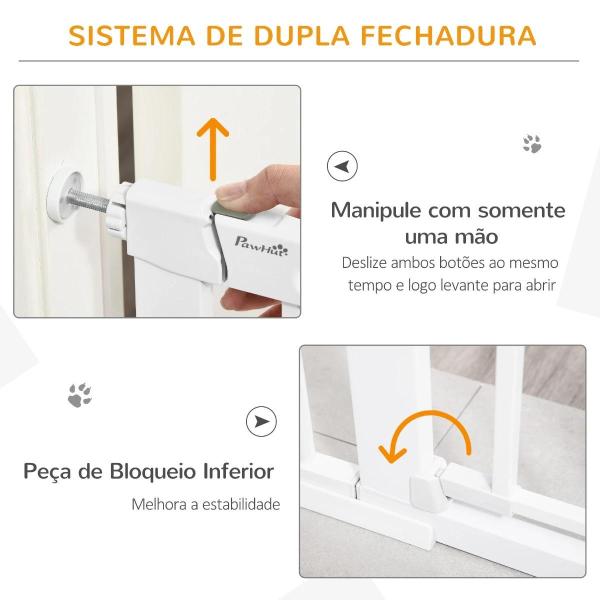 SISTEMA DE DUPLA FECHADURA

PawHut

Manipule com somente uma mão

Deslize ambos botões ao mesmo tempo e logo levante para abrir

Peça de Bloqueio Inferior

Melhora a estabilidade