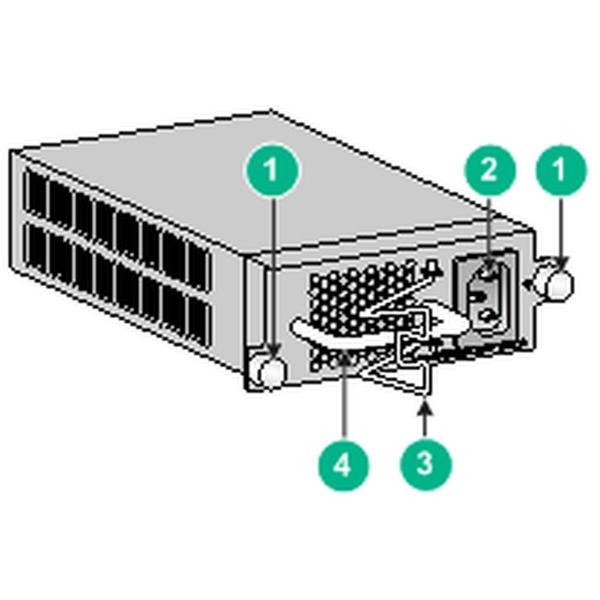 1
2
1
4
3