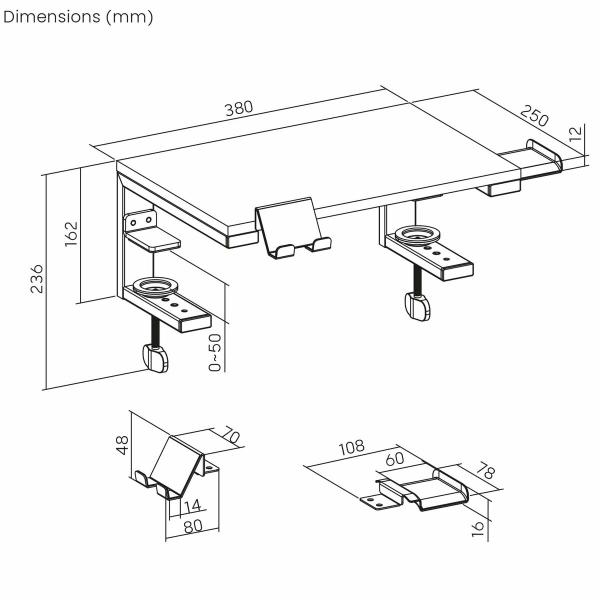 Dimensions (mm)

380
250
12
162
236
0~50
48
70
14
80
108
60
78
16